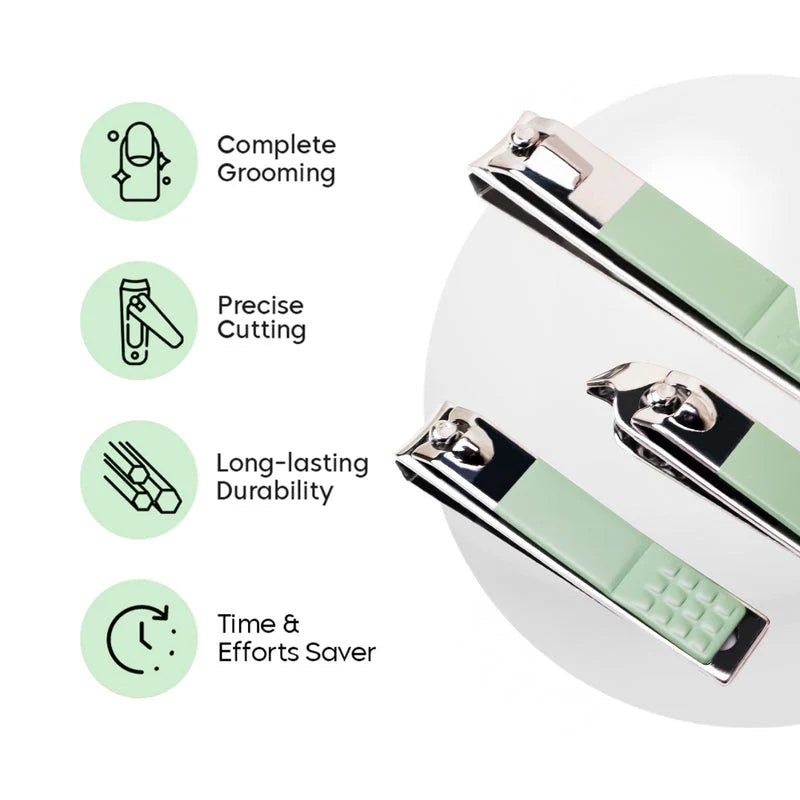 Complete Grooming

Precise Cutting

Long-lasting Durability

Time & Efforts Saver