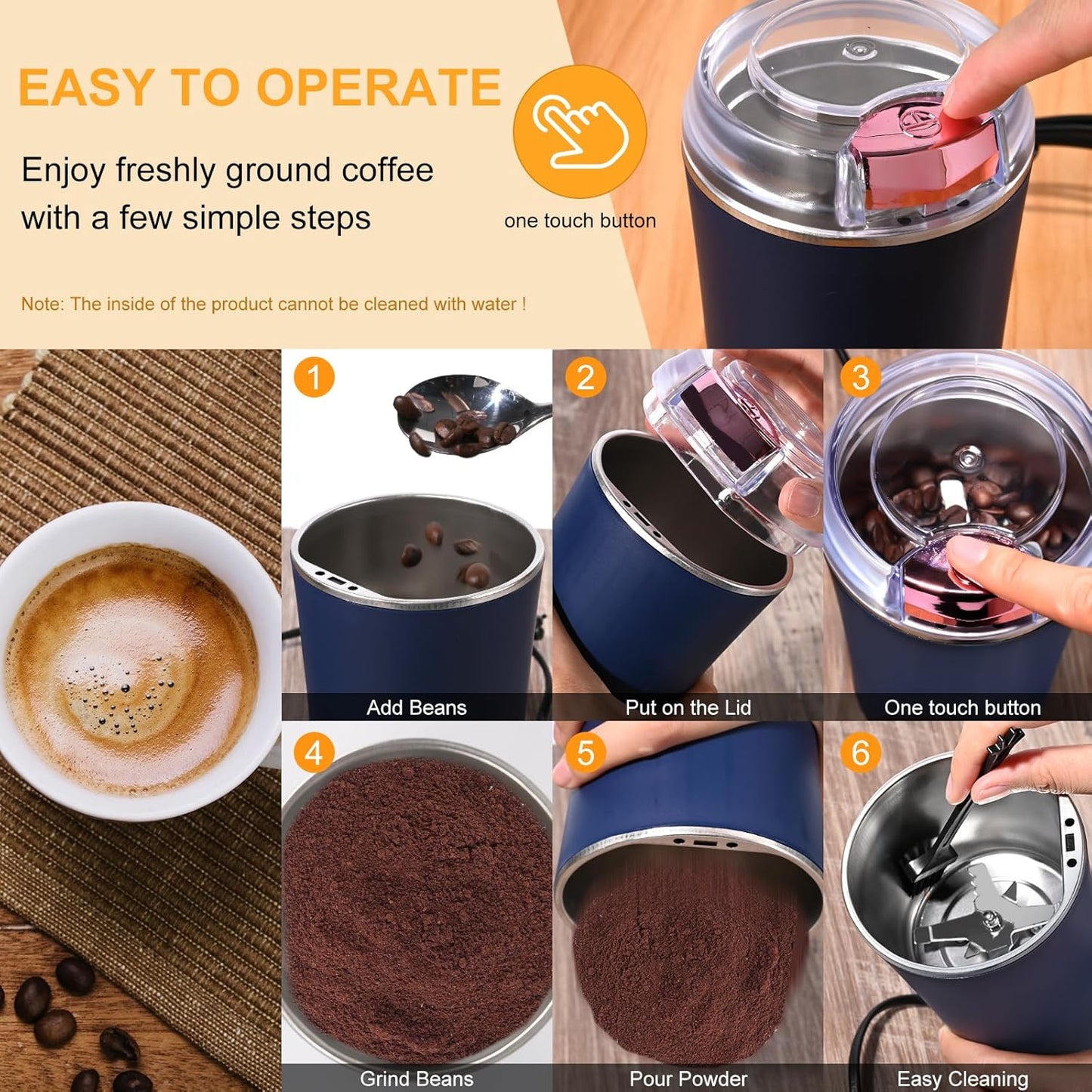 EASY TO OPERATE

Enjoy freshly ground coffee with a few simple steps

one touch button

Note: The inside of the product cannot be cleaned with water !

1
Add Beans

2
Put on the Lid

3
One touch button

4
Grind Beans

5
Pour Powder

6
Easy Cleaning