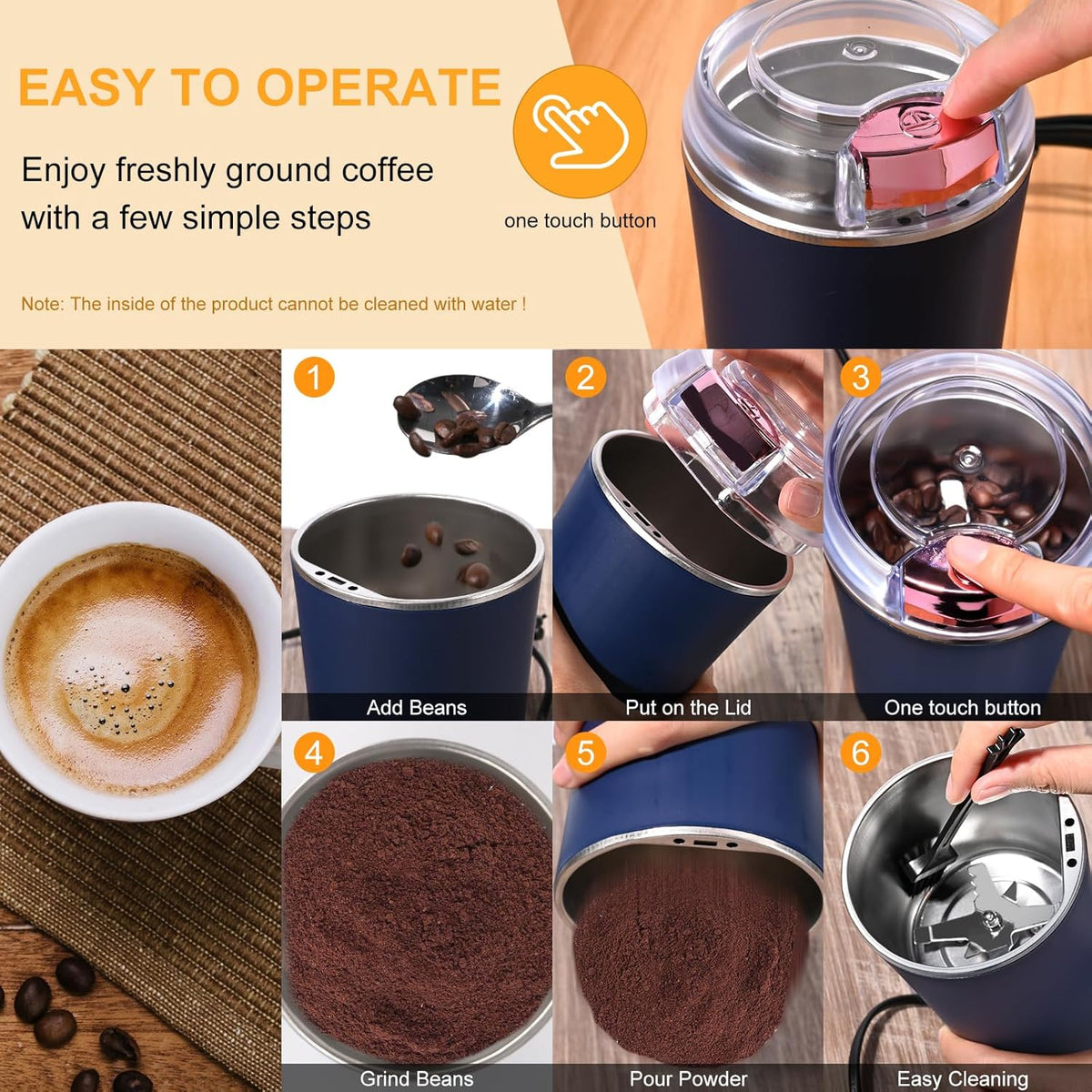 EASY TO OPERATE

Enjoy freshly ground coffee with a few simple steps

one touch button

Note: The inside of the product cannot be cleaned with water !

1
Add Beans

2
Put on the Lid

3
One touch button

4
Grind Beans

5
Pour Powder

6
Easy Cleaning