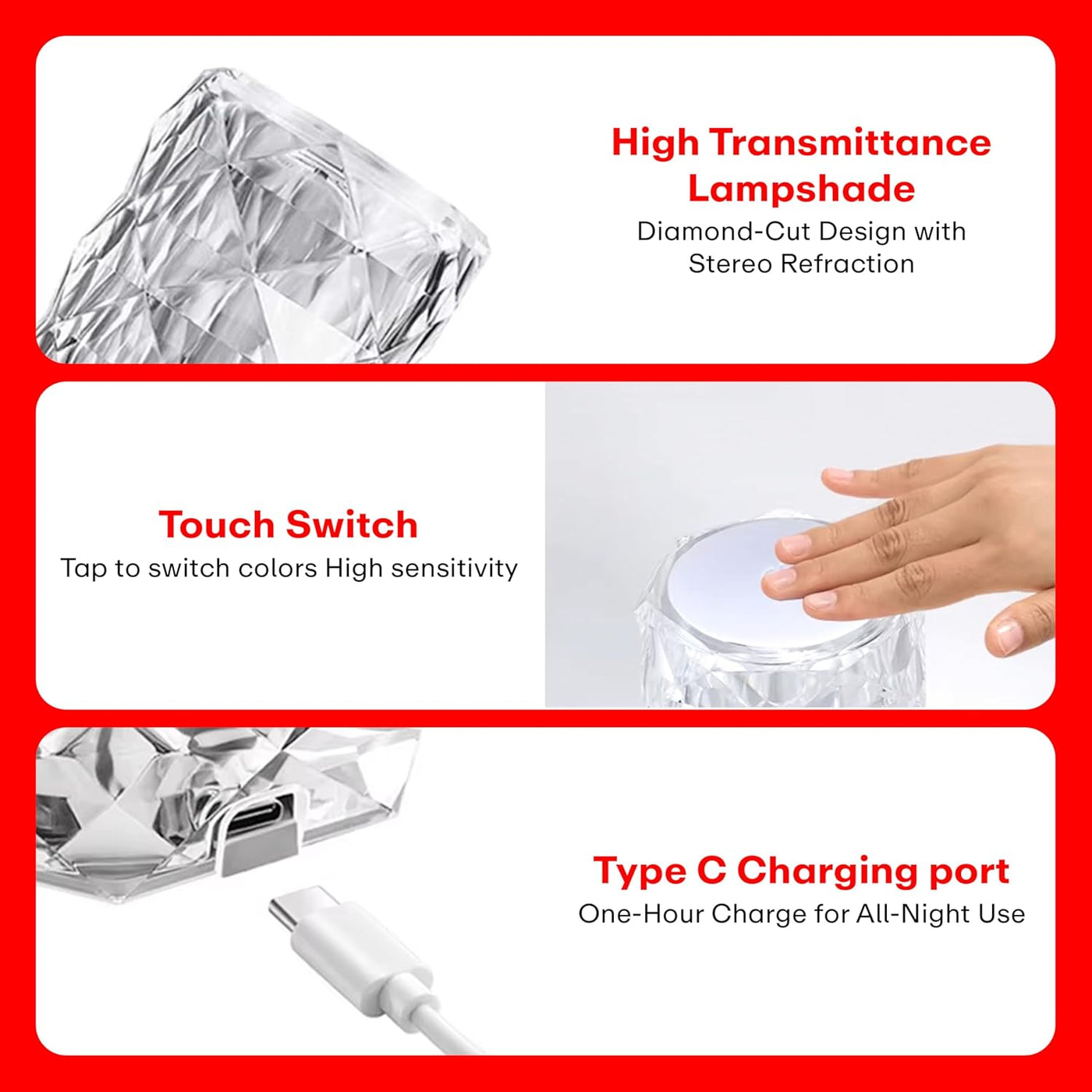 High Transmittance Lampshade
Diamond-Cut Design with Stereo Refraction

Touch Switch
Tap to switch colors High sensitivity

Type C Charging port
One-Hour Charge for All-Night Use