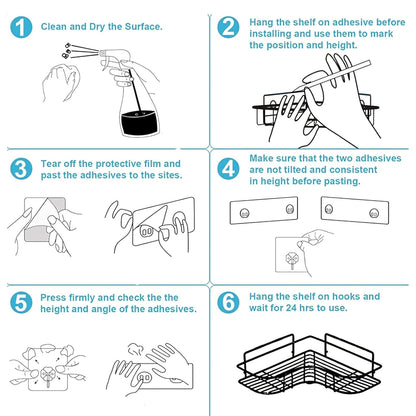 1 Clean and Dry the Surface.

2 Hang the shelf on adhesive before installing and use them to mark the position and height.

3 Tear off the protective film and past the adhesives to the sites.

4 Make sure that the two adhesives are not tilted and consistent in height before pasting.

5 Press firmly and check the the height and angle of the adhesives.

6 Hang the shelf on hooks and wait for 24 hrs to use.