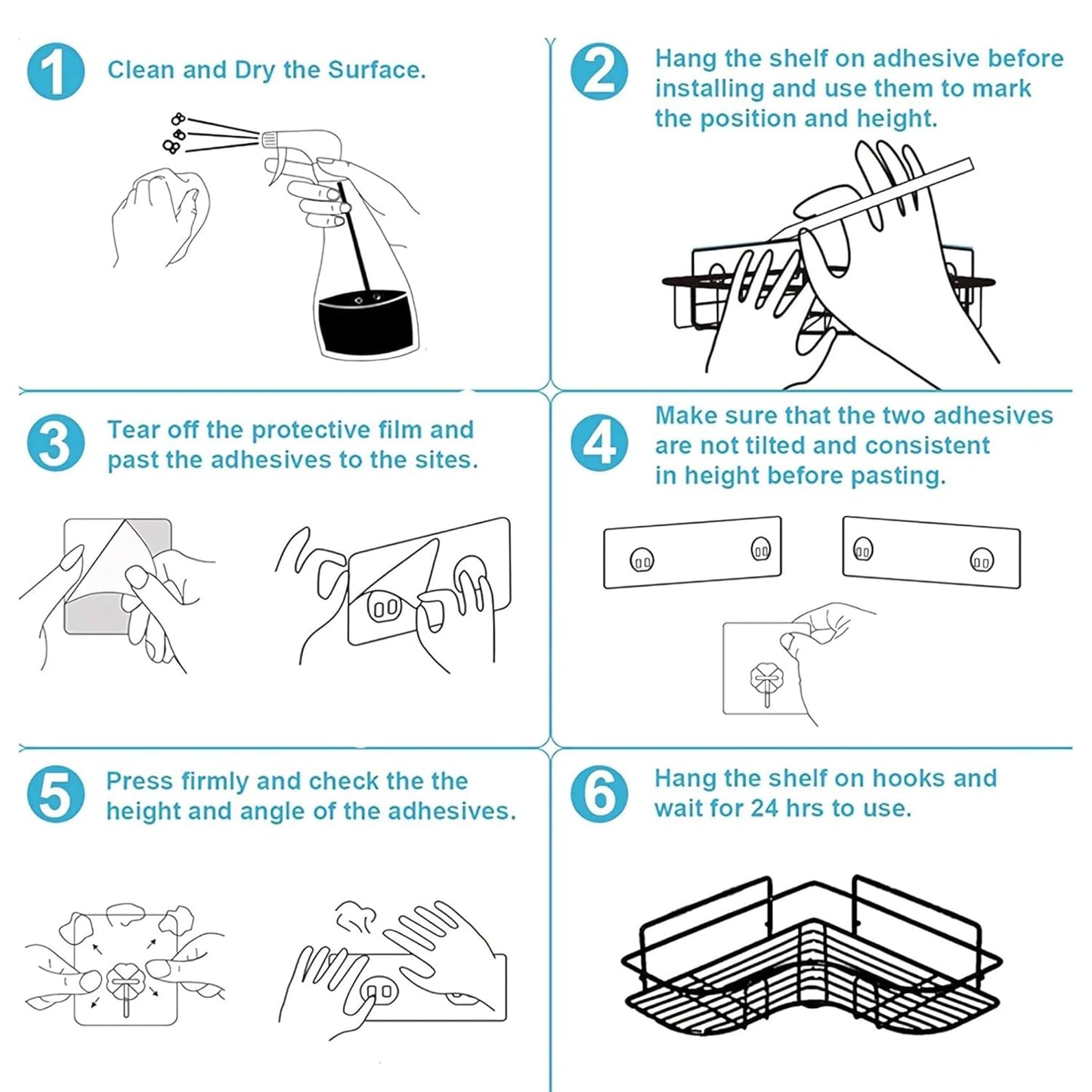 1 Clean and Dry the Surface.

2 Hang the shelf on adhesive before installing and use them to mark the position and height.

3 Tear off the protective film and past the adhesives to the sites.

4 Make sure that the two adhesives are not tilted and consistent in height before pasting.

5 Press firmly and check the the height and angle of the adhesives.

6 Hang the shelf on hooks and wait for 24 hrs to use.