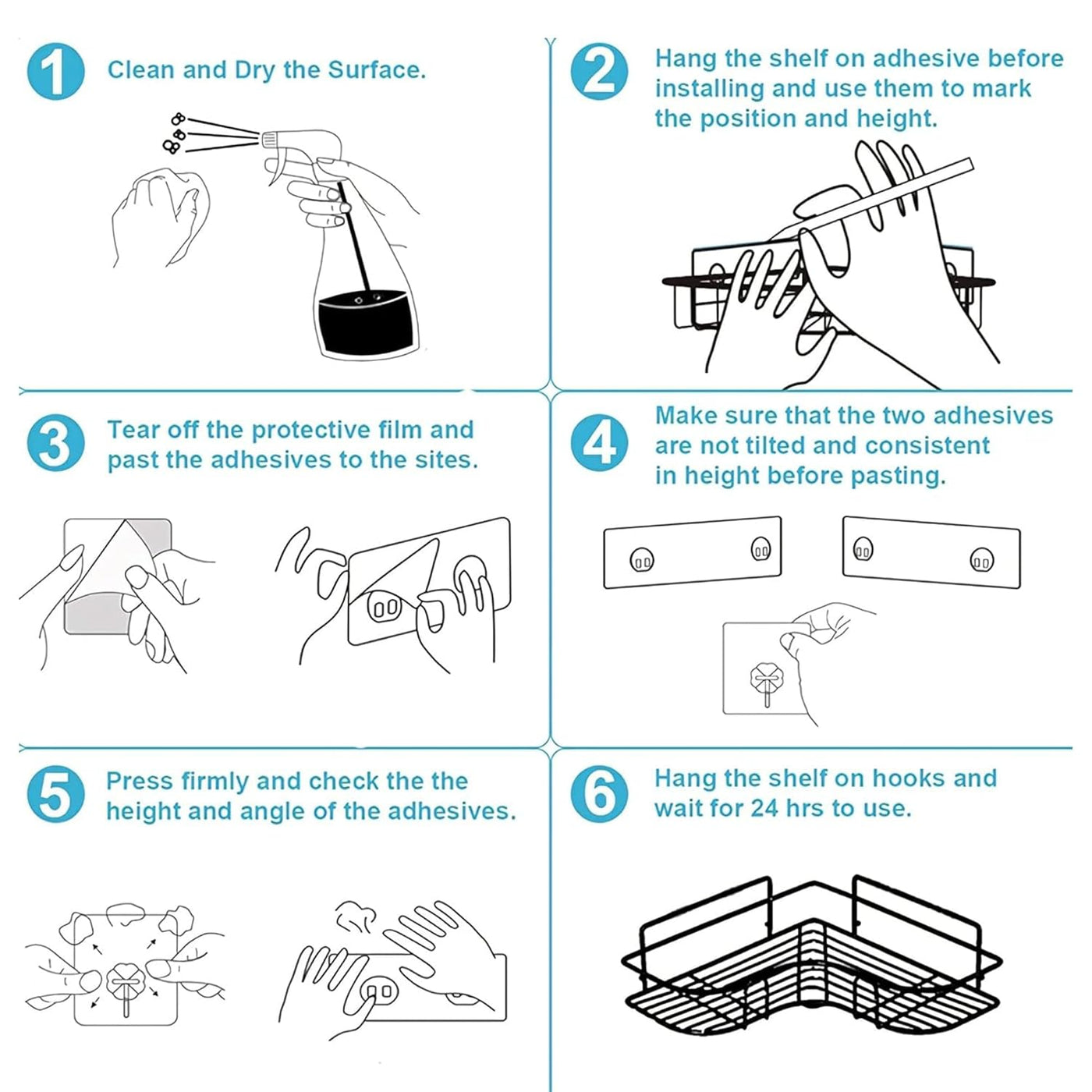 1 Clean and Dry the Surface.

2 Hang the shelf on adhesive before installing and use them to mark the position and height.

3 Tear off the protective film and past the adhesives to the sites.

4 Make sure that the two adhesives are not tilted and consistent in height before pasting.

5 Press firmly and check the the height and angle of the adhesives.

6 Hang the shelf on hooks and wait for 24 hrs to use.