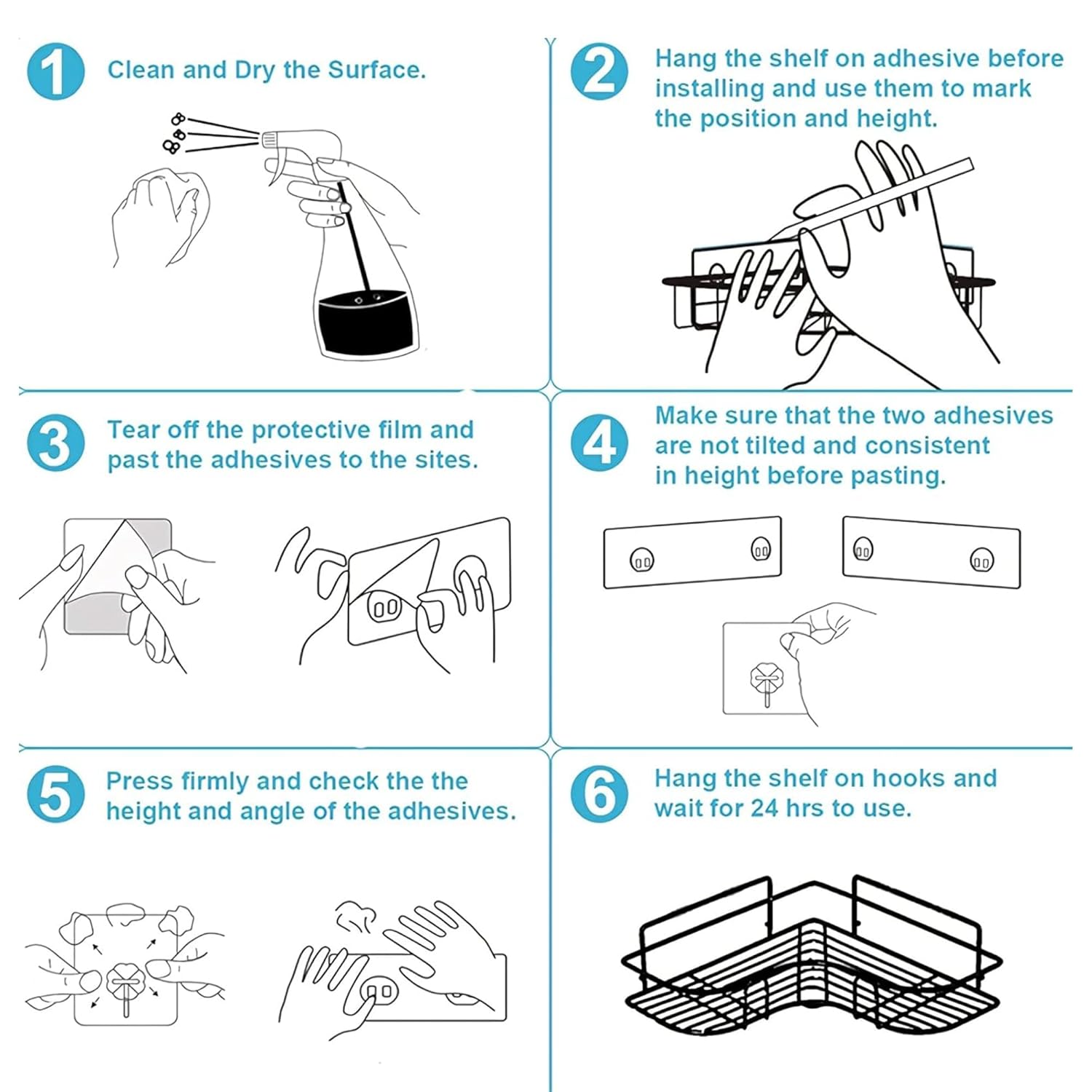 1 Clean and Dry the Surface.

2 Hang the shelf on adhesive before installing and use them to mark the position and height.

3 Tear off the protective film and past the adhesives to the sites.

4 Make sure that the two adhesives are not tilted and consistent in height before pasting.

5 Press firmly and check the the height and angle of the adhesives.

6 Hang the shelf on hooks and wait for 24 hrs to use.