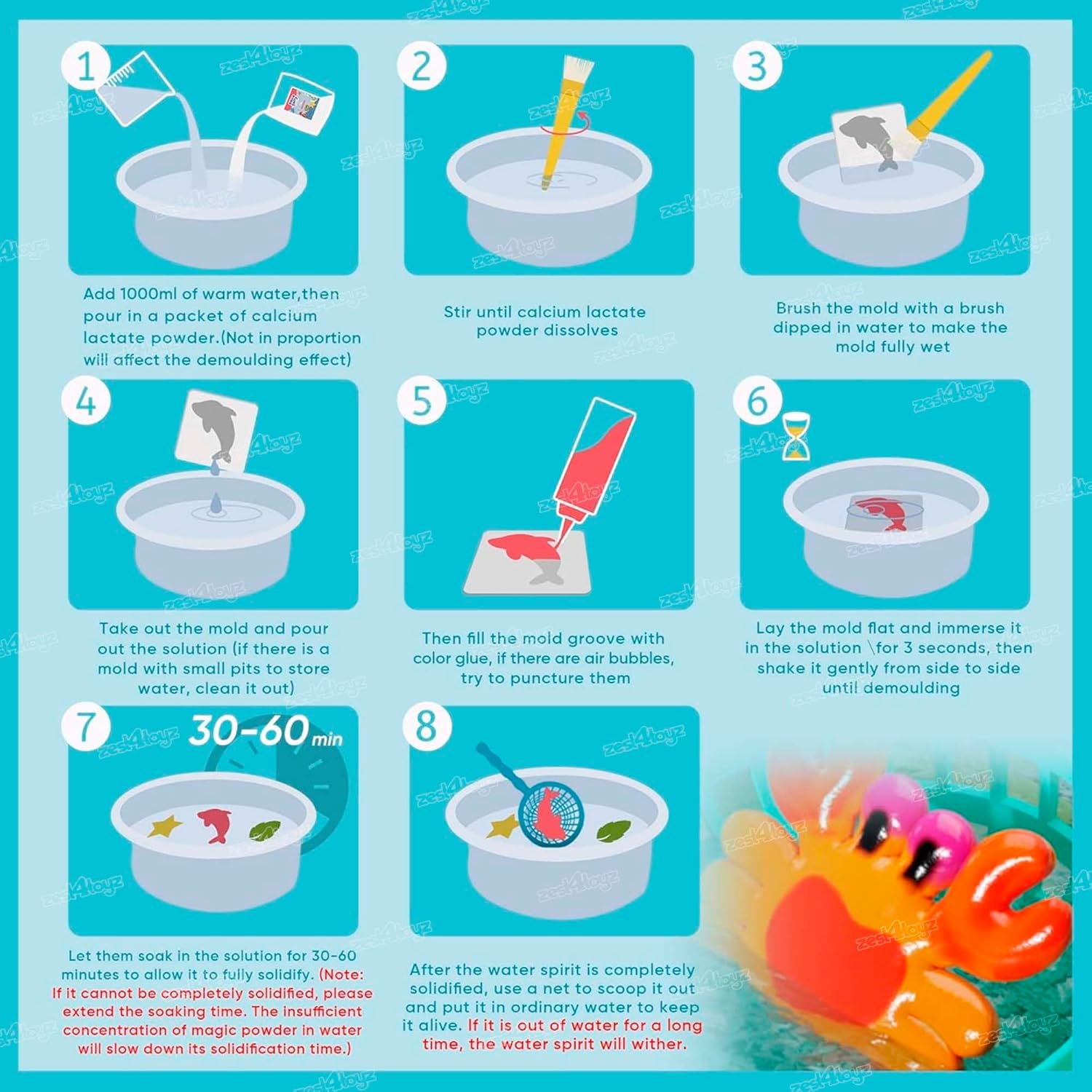 1

Add 1000ml of warm water,then pour in a packet of calcium lactate powder.(Not in proportion will affect the demoulding effect)

2

Stir until calcium lactate powder dissolves

3

Brush the mold with a brush dipped in water to make the mold fully wet

4

Take out the mold and pour out the solution (if there is a mold with small pits to store water, clean it out)

5

Then fill the mold groove with color glue, if there are air bubbles, try to puncture them

6

Lay the mold flat and immerse it in the solution \for 3 seconds, then shake it gently from side to side until demoulding

7

30-60 min

Let them soak in the solution for 30-60 minutes to allow it to fully solidify. (Note: If it cannot be completely solidified, please extend the soaking time. The insufficient concentration of magic powder in water will slow down its solidification time.)

8

After the water spirit is completely solidified, use a net to scoop it out and put it in ordinary water to keep it alive. If it is out of water for a long time, the water spirit will wither.

zest4toyz