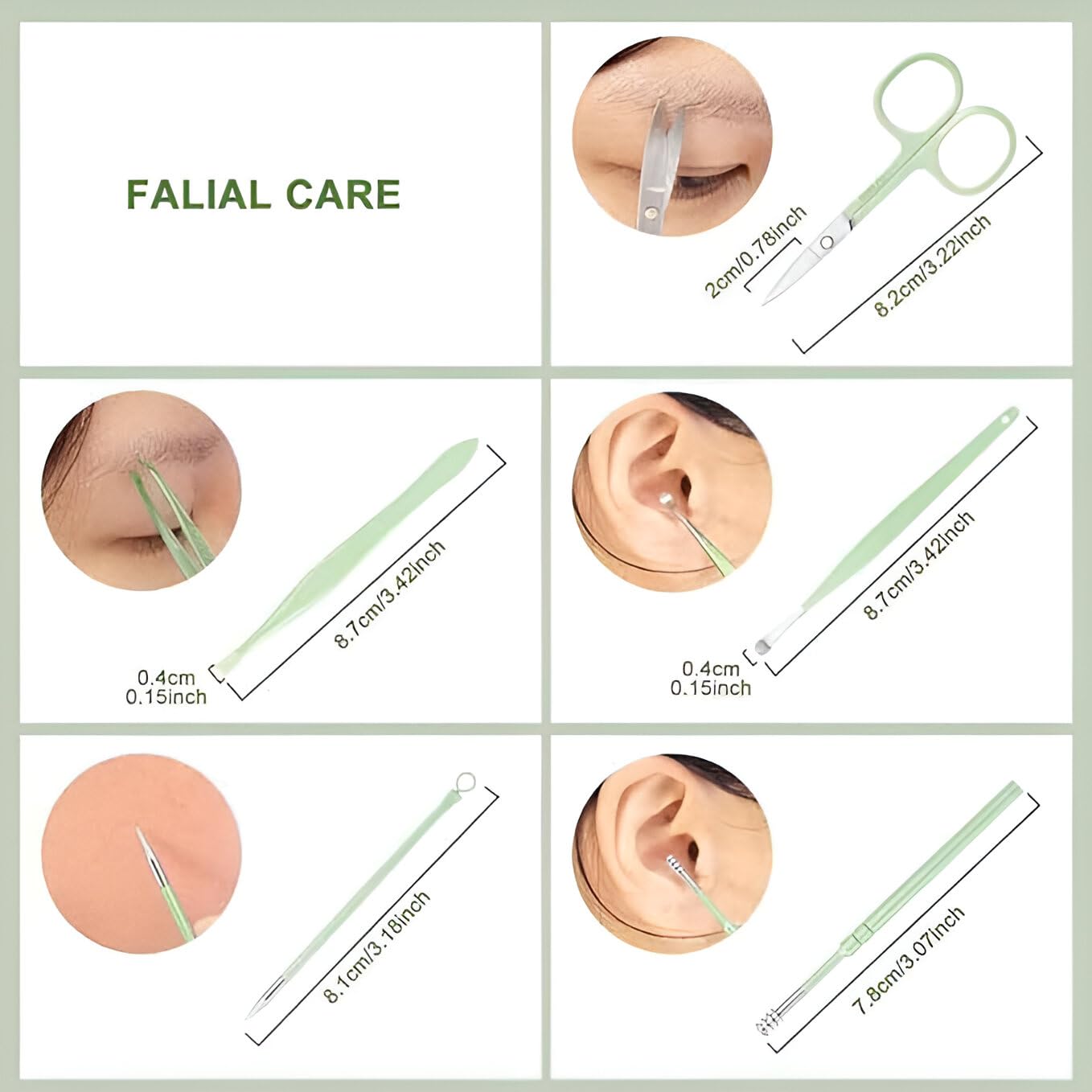 FALIAL CARE

2cm/0.78inch

8.2cm/3.22inch

8.7cm/3.42inch

0.4cm
0.15inch

8.7cm/3.42inch

0.4cm
0.15inch

8.1cm/3.18inch

7.8cm/3.07inch