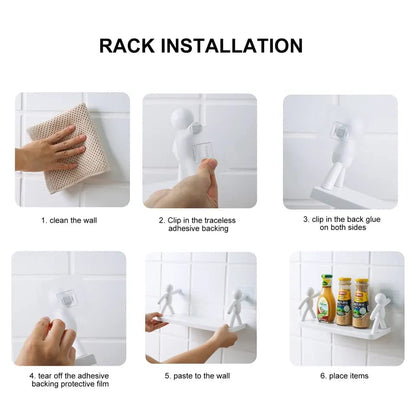 RACK INSTALLATION

1. clean the wall

2. Clip in the traceless adhesive backing

3. clip in the back glue on both sides

4. tear off the adhesive backing protective film

5. paste to the wall

6. place items