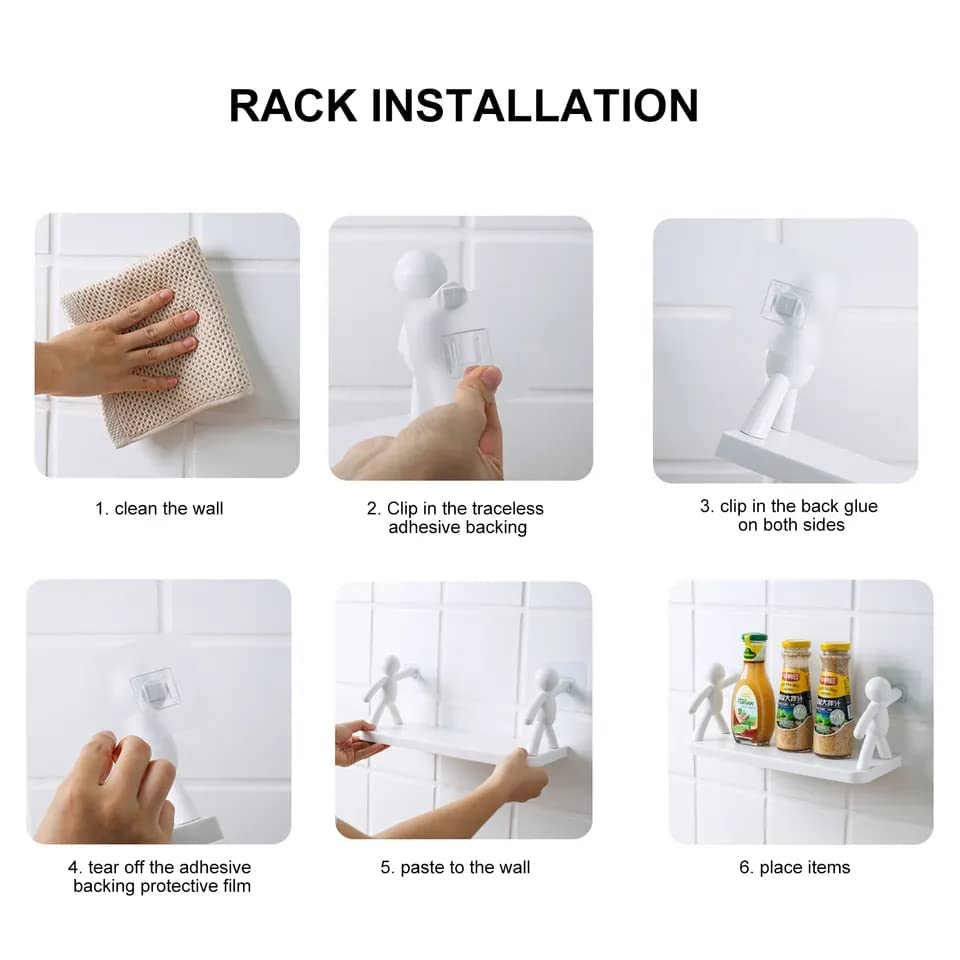 RACK INSTALLATION

1. clean the wall

2. Clip in the traceless adhesive backing

3. clip in the back glue on both sides

4. tear off the adhesive backing protective film

5. paste to the wall

6. place items